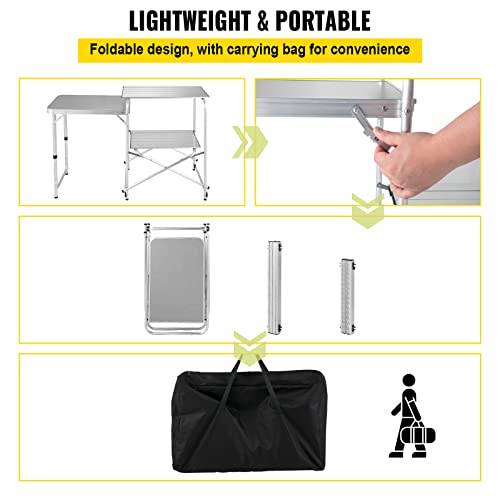 LIGHTWEIGHT & PORTABLE

Foldable design, with carrying bag for convenience