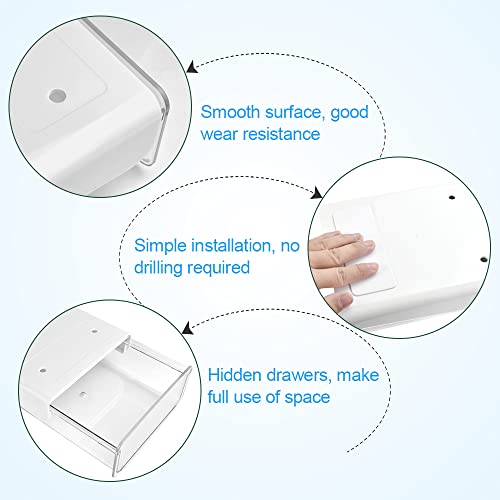 Smooth surface, good wear resistance

Simple installation, no drilling required

Hidden drawers, make full use of space