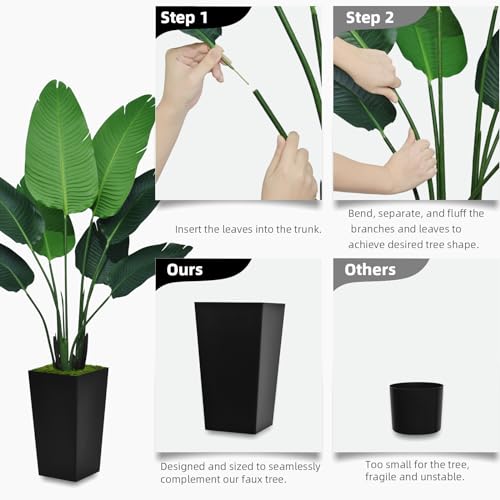 Step 1

Insert the leaves into the trunk.

Step 2

Bend, separate, and fluff the branches and leaves to achieve desired tree shape.

Ours

Designed and sized to seamlessly complement our faux tree.

Others

Too small for the tree, fragile and unstable.