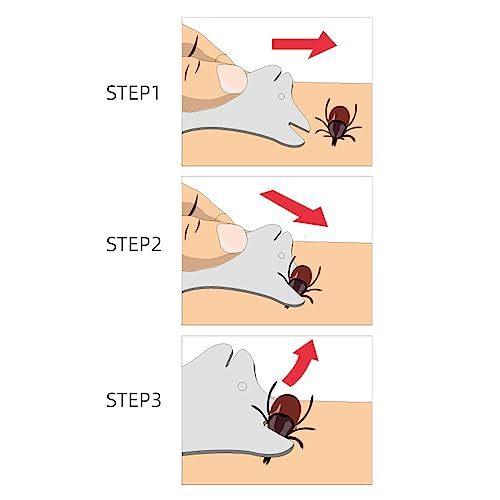 STEP1

STEP2

STEP3