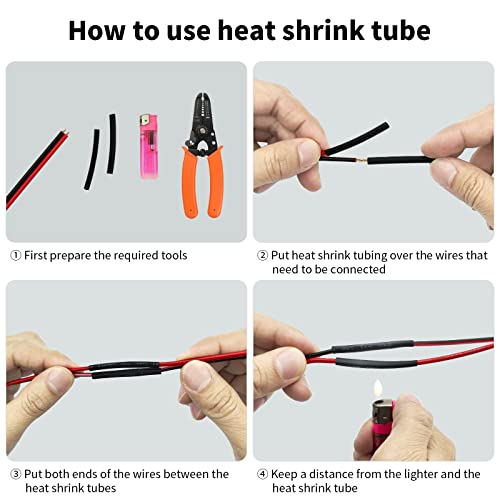 How to use heat shrink tube

① First prepare the required tools

② Put heat shrink tubing over the wires that need to be connected

③ Put both ends of the wires between the heat shrink tubes

④ Keep a distance from the lighter and the heat shrink tube