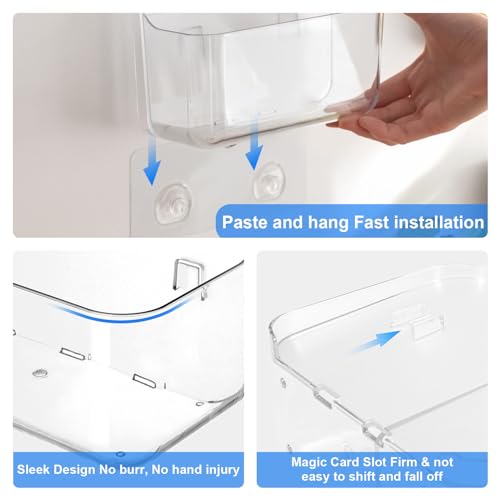 Paste and hang Fast installation

Sleek Design No burr, No hand injury

Magic Card Slot Firm & not easy to shift and fall off