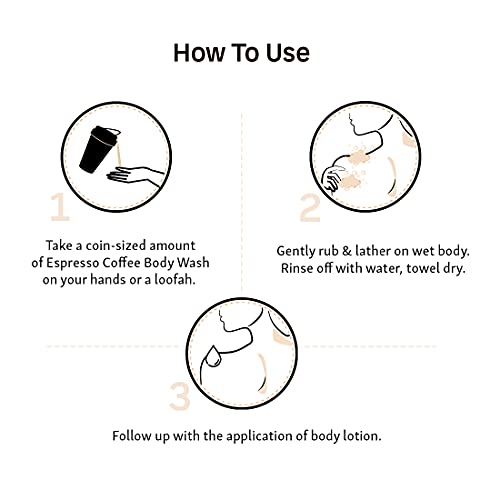 How To Use

1

Take a coin-sized amount of Espresso Coffee Body Wash on your hands or a loofah.

2

Gently rub & lather on wet body. Rinse off with water, towel dry.

3

Follow up with the application of body lotion.