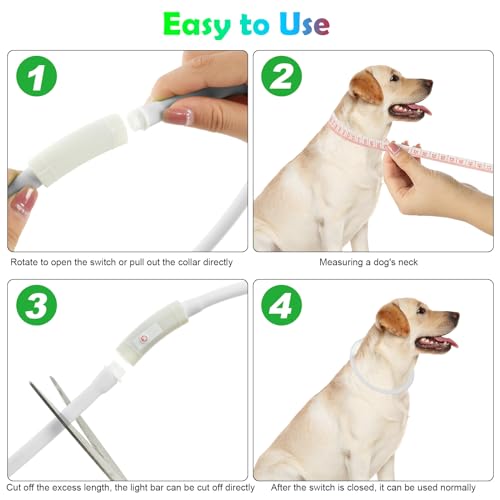 Easy to Use

1

Rotate to open the switch or pull out the collar directly

2

Measuring a dog's neck

3

Cut off the excess length, the light bar can be cut off directly

4

After the switch is closed, it can be used normally