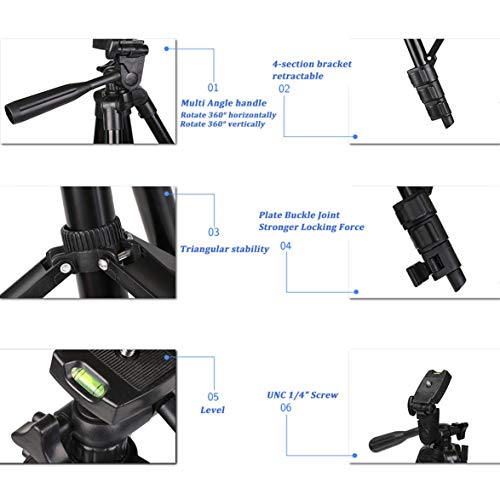 01
Multi Angle handle
Rotate 360° horizontally
Rotate 360° vertically

4-section bracket
retractable
02

03
Triangular stability

Plate Buckle Joint
Stronger Locking Force
04

05
Level

UNC 1/4" Screw
06