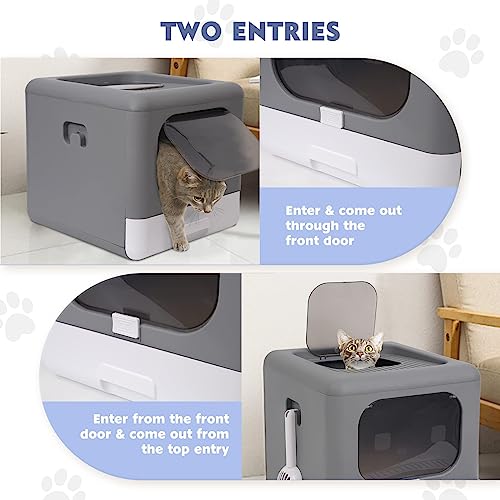 TWO ENTRIES

Enter & come out through the front door

Enter from the front door & come out from the top entry