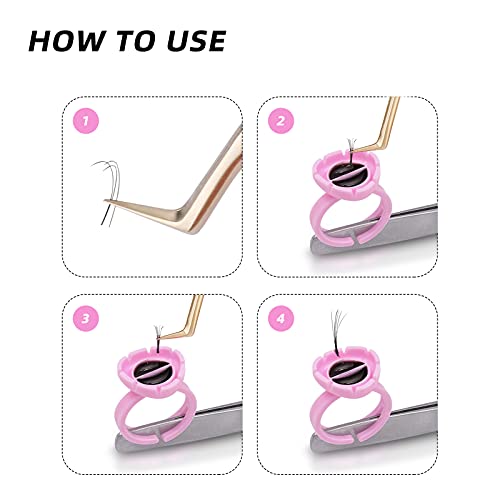 HOW TO USE

1

2

3

4