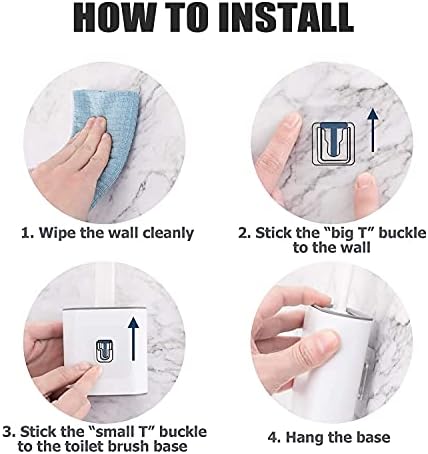 HOW TO INSTALL

1. Wipe the wall cleanly

2. Stick the "big T" buckle to the wall

3. Stick the "small T" buckle to the toilet brush base

4. Hang the base