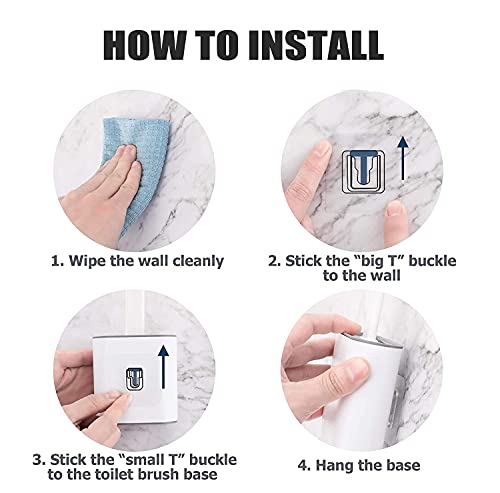 HOW TO INSTALL

1. Wipe the wall cleanly

2. Stick the “big T” buckle to the wall

3. Stick the “small T” buckle to the toilet brush base

4. Hang the base