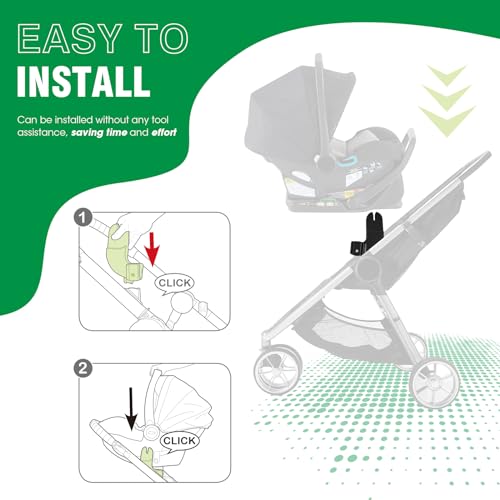 EASY TO
INSTALL

Can be installed without any tool assistance, saving time and effort

1

CLICK

2

CLICK