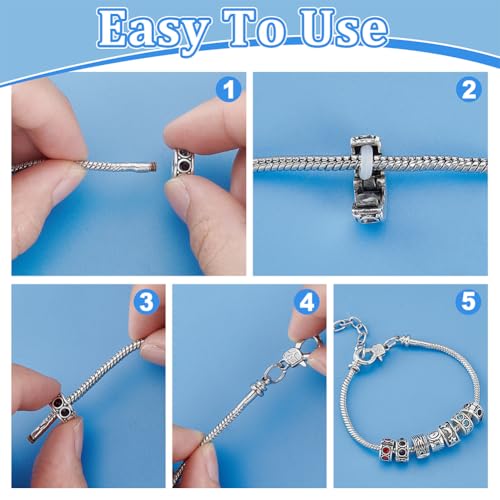 Easy To Use

1

2

3

4

5