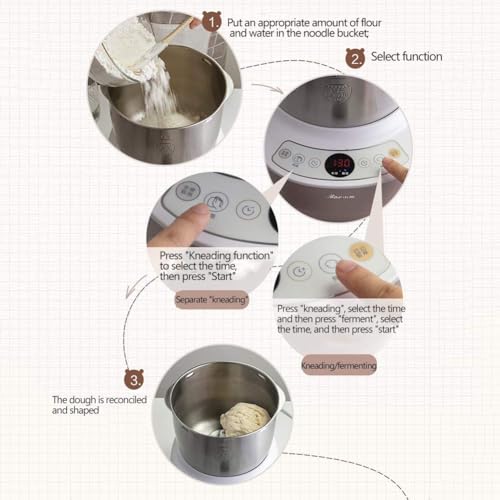 1. Put an appropriate amount of flour and water in the noodle bucket;

2. Select function

130

Press "Kneading function" to select the time, then press "Start"

Separate "kneading"

Press "kneading", select the time and then press "ferment", select the time, and then press "start"

Kneading/fermenting

3.

The dough is reconciled and shaped