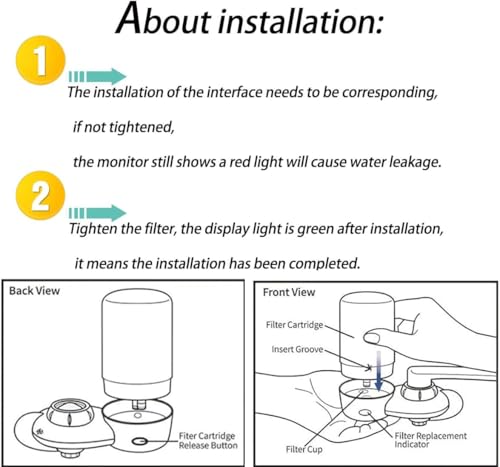 About installation:

1

The installation of the interface needs to be corresponding, if not tightened, the monitor still shows a red light will cause water leakage.

2

Tighten the filter, the display light is green after installation, it means the installation has been completed.

Back View

Filter Cartridge Release Button

Front View

Filter Cartridge

Insert Groove

Filter Cup

Filter Replacement Indicator