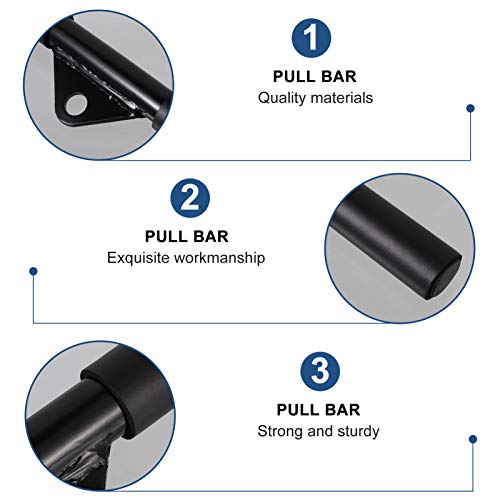 1

PULL BAR
Quality materials

2

PULL BAR
Exquisite workmanship

3

PULL BAR
Strong and sturdy