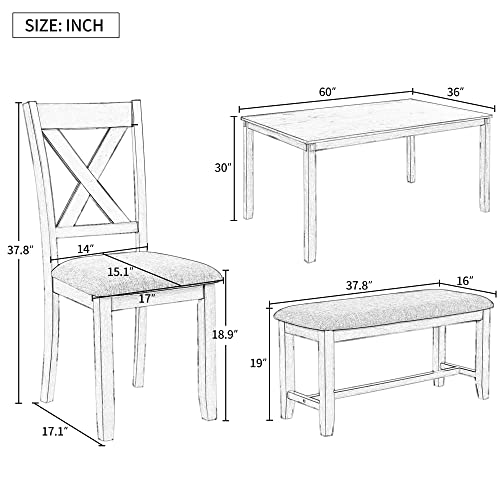 SIZE: INCH

37.8"

14"

15.1"

17"

18.9"

17.1"

60"

36"

30"

37.8"

16"

19"