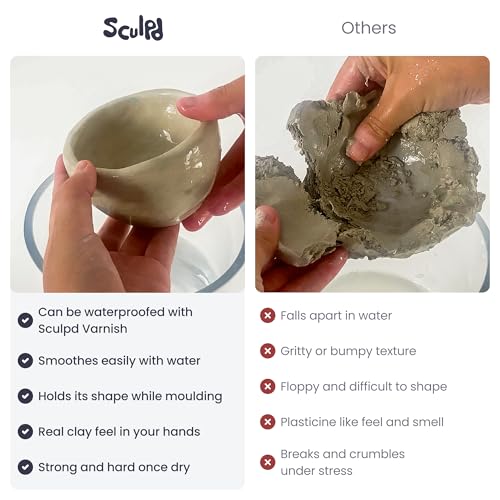 Sculpd

Can be waterproofed with Sculpd Varnish

Smoothes easily with water

Holds its shape while moulding

Real clay feel in your hands

Strong and hard once dry

Others

Falls apart in water

Gritty or bumpy texture

Floppy and difficult to shape

Plasticine like feel and smell

Breaks and crumbles under stress