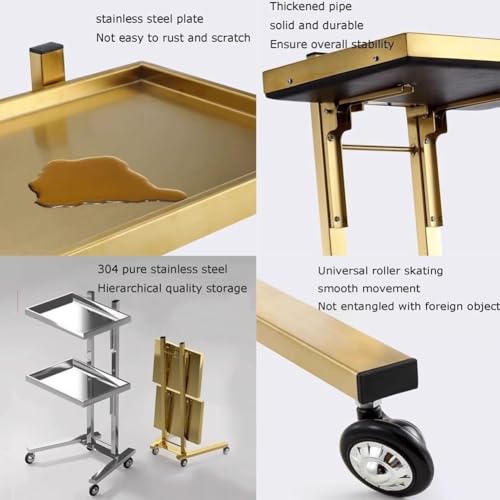 stainless steel plate
Not easy to rust and scratch

Thickened pipe
solid and durable
Ensure overall stability

304 pure stainless steel
Hierarchical quality storage

Universal roller skating
smooth movement
Not entangled with foreign object