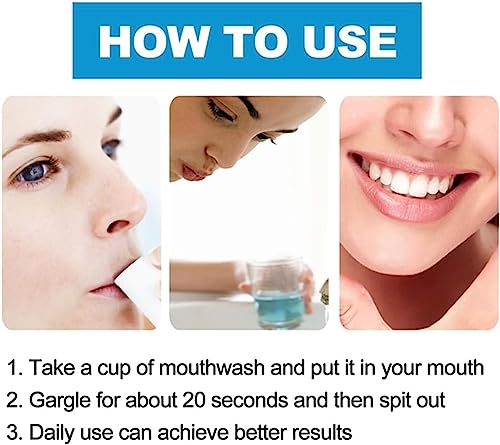 HOW TO USE

1. Take a cup of mouthwash and put it in your mouth
2. Gargle for about 20 seconds and then spit out
3. Daily use can achieve better results