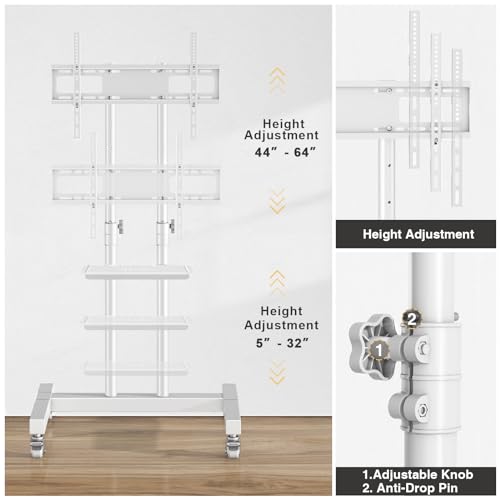 Height Adjustment
44″ - 64″

Height Adjustment
5″ - 32″

Height Adjustment

2

1

1.Adjustable Knob
2. Anti-Drop Pin