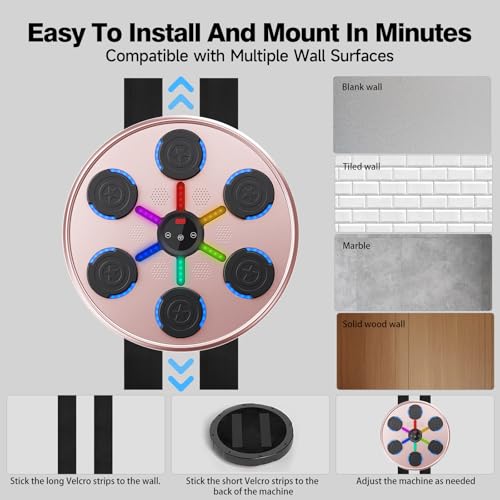 Easy To Install And Mount In Minutes
Compatible with Multiple Wall Surfaces

Blank wall

Tiled wall

Marble

Solid wood wall

Stick the long Velcro strips to the wall.

Stick the short Velcro strips to the back of the machine

Adjust the machine as needed