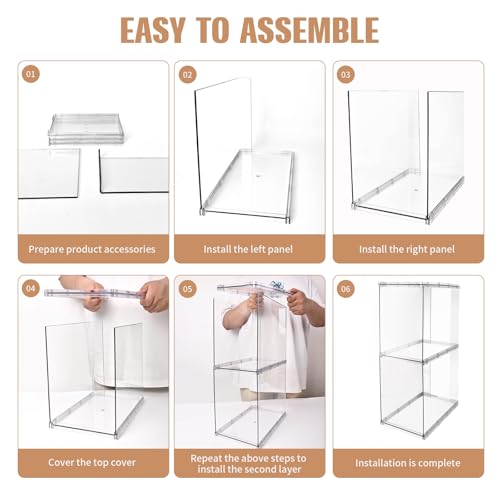 EASY TO ASSEMBLE

01

Prepare product accessories

02

Install the left panel

03

Install the right panel

04

Cover the top cover

05

Repeat the above steps to install the second layer

06

Installation is complete