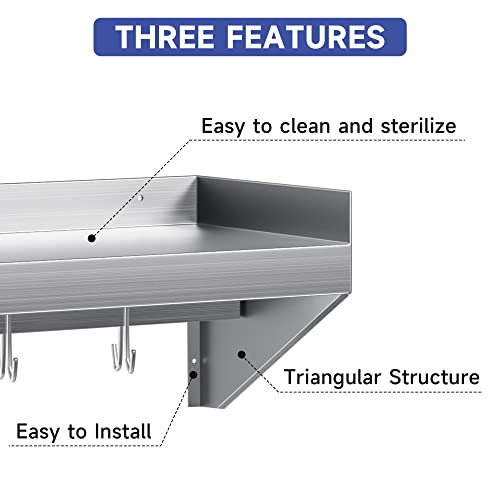 THREE FEATURES

Easy to clean and sterilize

Triangular Structure

Easy to Install