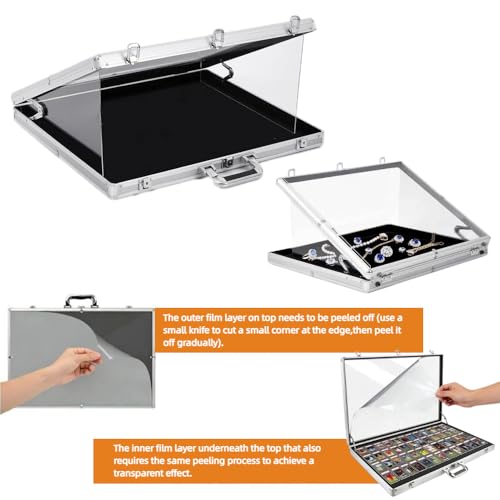 The outer film layer on top needs to be peeled off (use a small knife to cut a small corner at the edge,then peel it off gradually).

The inner film layer underneath the top that also requires the same peeling process to achieve a transparent effect.