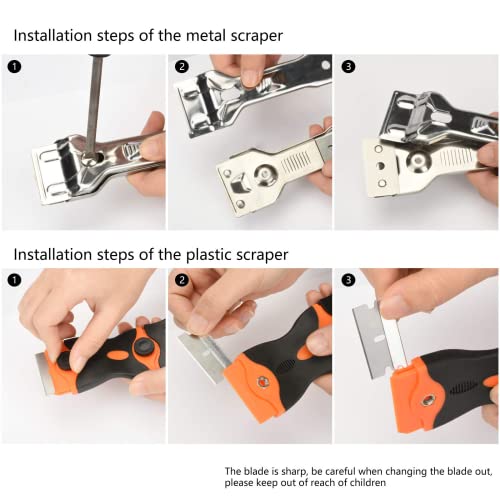 Installation steps of the metal scraper

1

2

3

Installation steps of the plastic scraper

1

2

3

The blade is sharp, be careful when changing the blade out, please keep out of reach of children