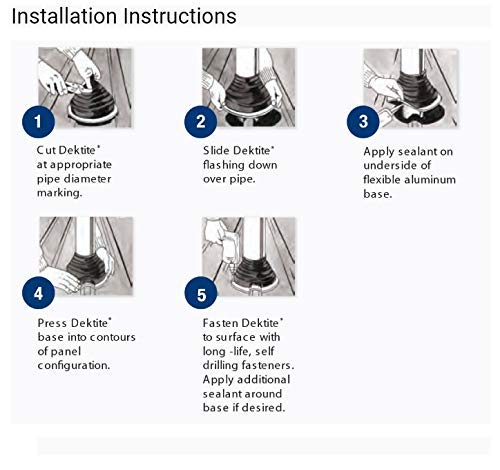 Installation Instructions

1

Cut Dektite® at appropriate pipe diameter marking.

2

Slide Dektite® flashing down over pipe.

3

Apply sealant on underside of flexible aluminum base.

4

Press Dektite® base into contours of panel configuration.

5

Fasten Dektite® to surface with long -life, self drilling fasteners. Apply additional sealant around base if desired.