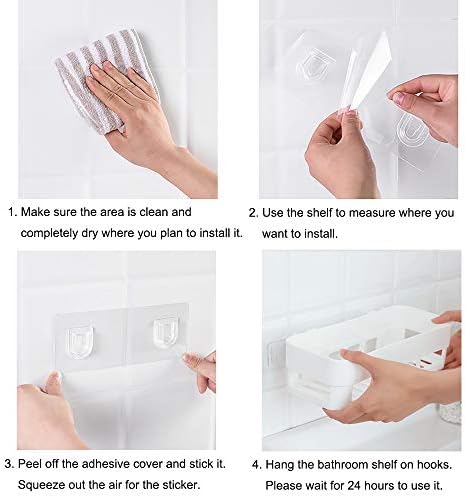 1. Make sure the area is clean and completely dry where you plan to install it.

2. Use the shelf to measure where you want to install.

3. Peel off the adhesive cover and stick it. Squeeze out the air for the sticker.

4. Hang the bathroom shelf on hooks. Please wait for 24 hours to use it.