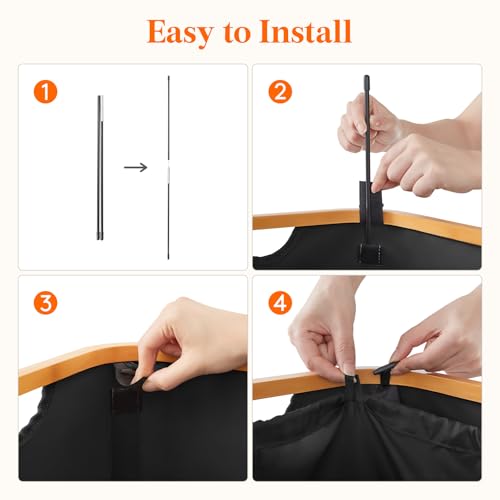 Easy to Install

1

2

3

4