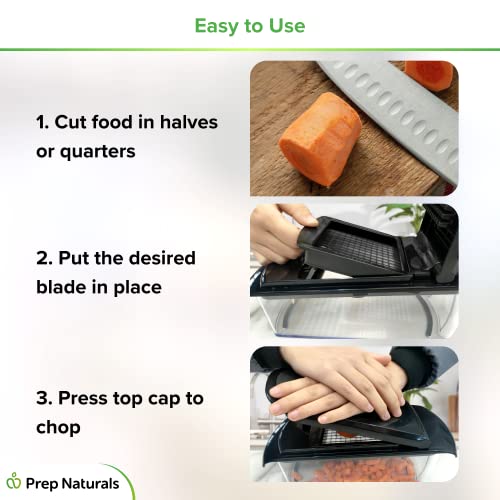 Easy to Use

1. Cut food in halves or quarters

2. Put the desired blade in place

3. Press top cap to chop

Prep Naturals