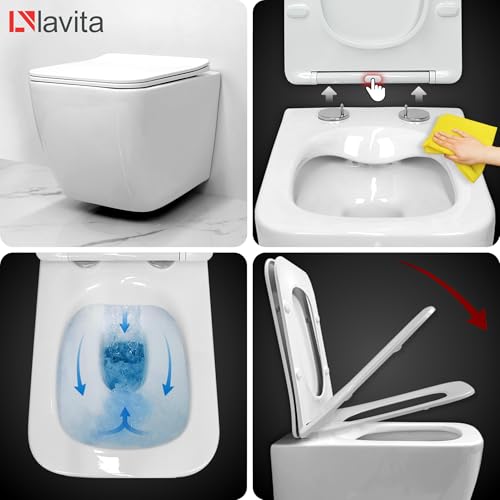 lavita