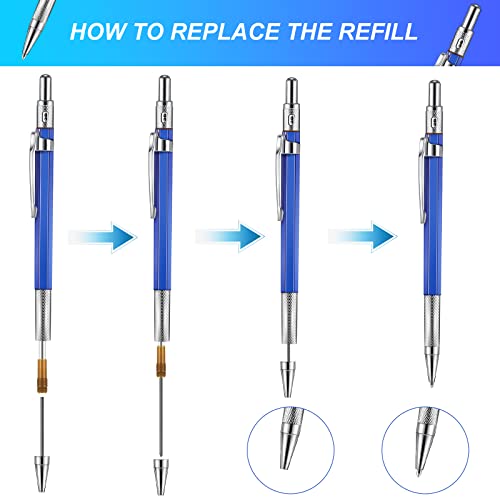 HOW TO REPLACE THE REFILL