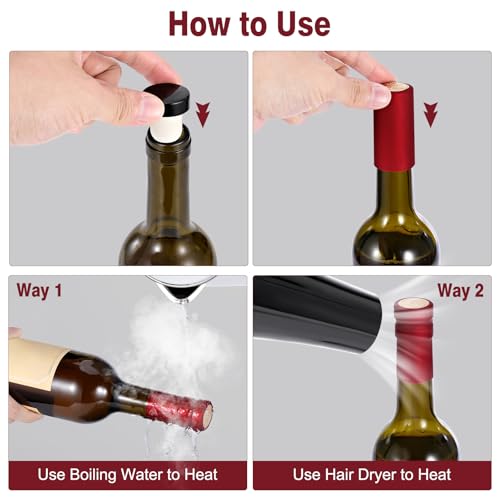 How to Use

Way 1

Use Boiling Water to Heat

Way 2

Use Hair Dryer to Heat