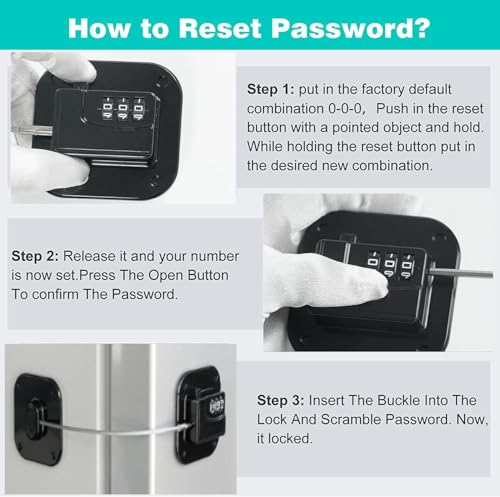 How to Reset Password?

Step 1: put in the factory default combination 0-0-0, Push in the reset button with a pointed object and hold. While holding the reset button put in the desired new combination.

Step 2: Release it and your number is now set.Press The Open Button To confirm The Password.

Step 3: Insert The Buckle Into The Lock And Scramble Password. Now, it locked.