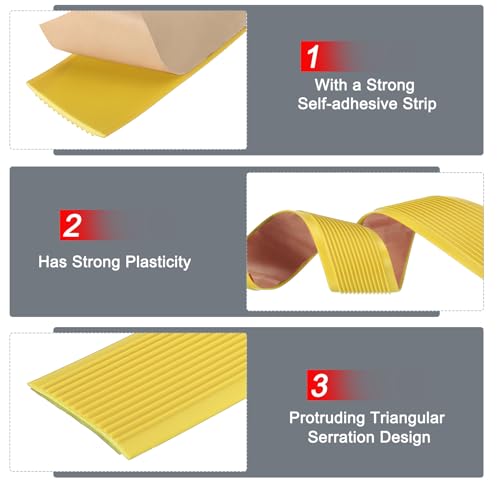 1

With a Strong Self-adhesive Strip

2

Has Strong Plasticity

3

Protruding Triangular Serration Design