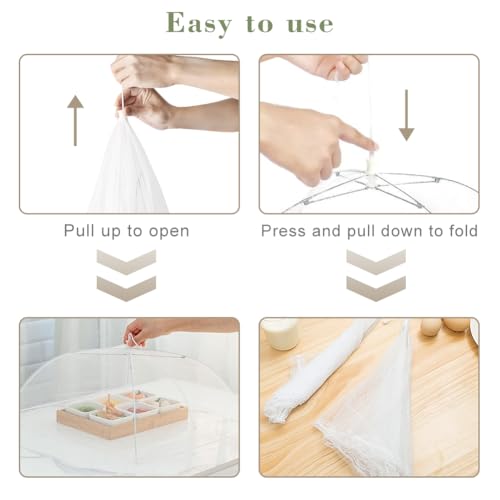 Easy to use

Pull up to open

Press and pull down to fold