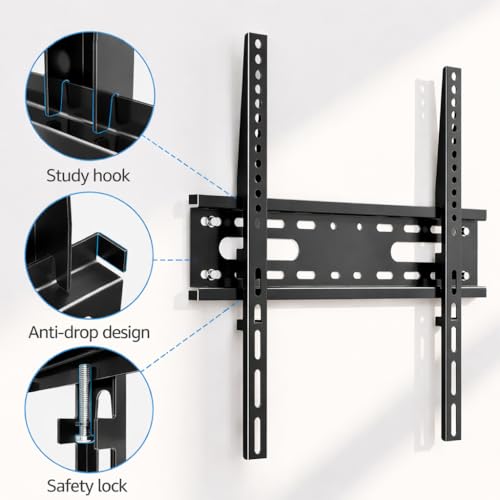 Study hook

Anti-drop design

Safety lock