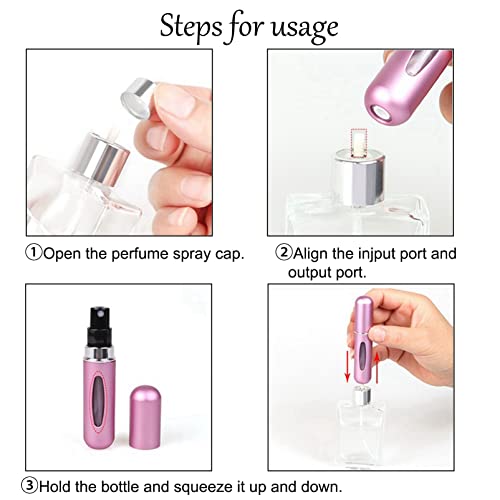 Steps for usage

①Open the perfume spray cap.

②Align the injput port and output port.

③Hold the bottle and squeeze it up and down.