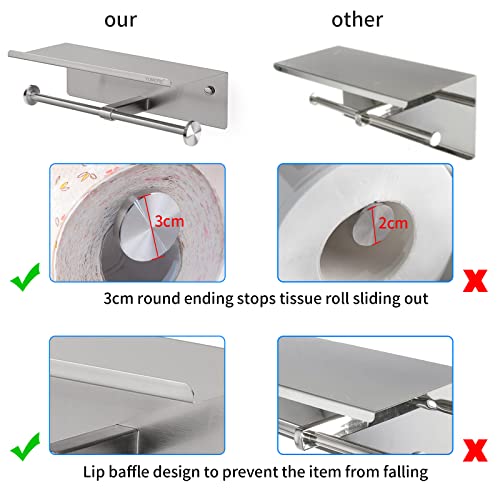 our

other

3cm

2cm

3cm round ending stops tissue roll sliding out

Lip baffle design to prevent the item from falling