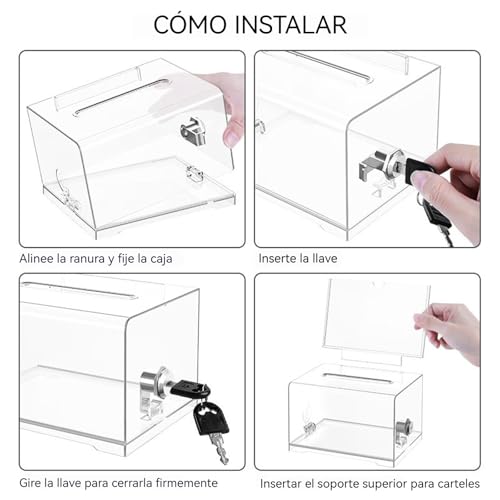 CÓMO INSTALAR

Alinee la ranura y fije la caja

Inserte la llave

Gire la llave para cerrarla firmemente

Insertar el soporte superior para carteles