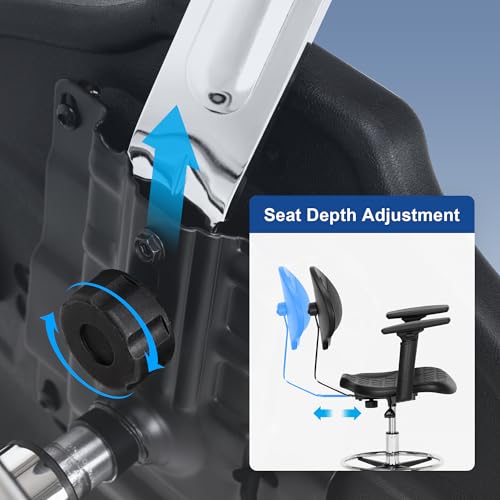 Seat Depth Adjustment