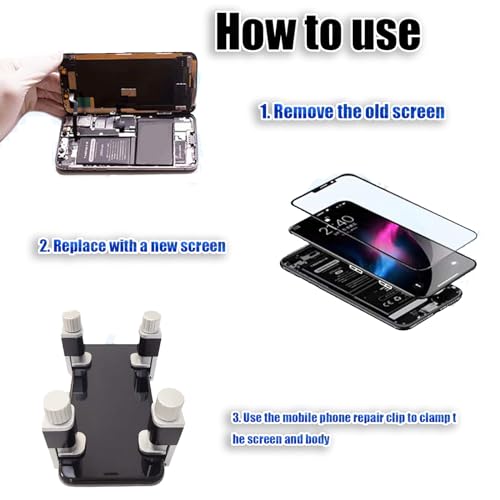 How to use

1. Remove the old screen

2. Replace with a new screen

21:40

3. Use the mobile phone repair clip to clamp t he screen and body