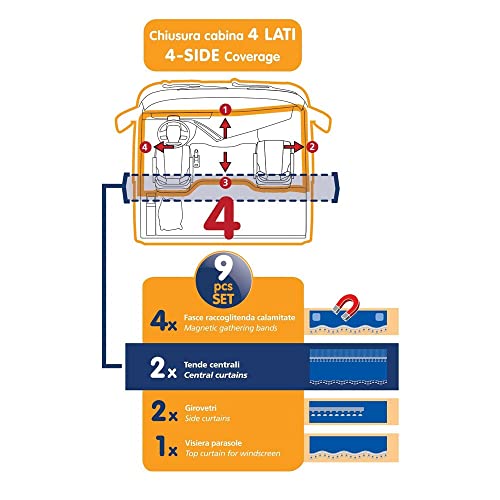 Chiusura cabina 4 LATI
4-SIDE Coverage

1
2
3
4
4

9 pcs SET

4x Fasce raccoglitenda calamitate
Magnetic gathering bands

2x Tende centrali
Central curtains

2x Girovetri
Side curtains

1x Visiera parasole
Top curtain for windscreen