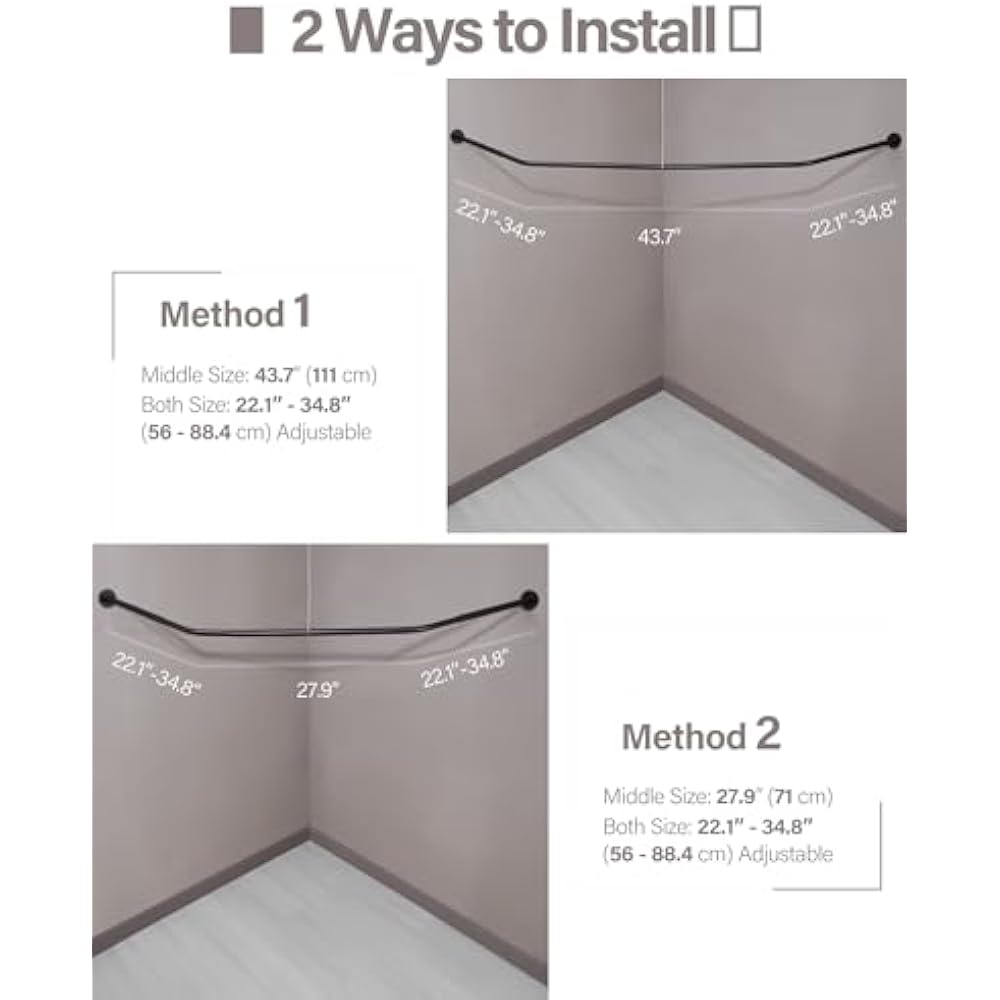 2 Ways to Install

22.1"-34.8"
43.7"
22.1"-34.8"

Method 1

Middle Size: 43.7" (111 cm)
Both Size: 22.1" - 34.8"
(56 - 88.4 cm) Adjustable

22.1"-34.8"
27.9"
22.1"-34.8"

Method 2

Middle Size: 27.9" (71 cm)
Both Size: 22.1" - 34.8"
(56 - 88.4 cm) Adjustable