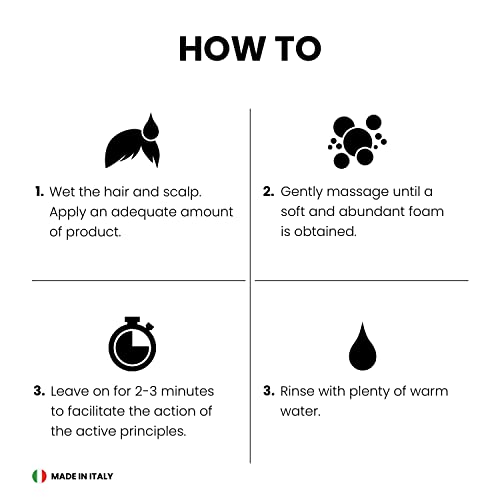 HOW TO

1. Wet the hair and scalp. Apply an adequate amount of product.

2. Gently massage until a soft and abundant foam is obtained.

3. Leave on for 2-3 minutes to facilitate the action of the active principles.

3. Rinse with plenty of warm water.

MADE IN ITALY