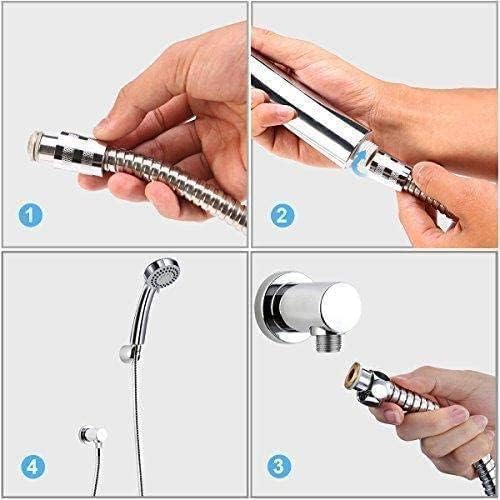 1

2

4

3