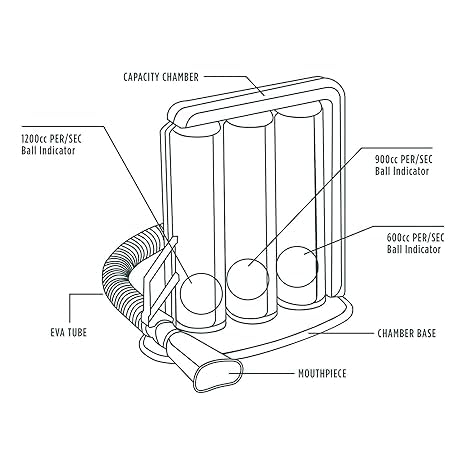 CAPACITY CHAMBER

1200cc PER/SEC
Ball Indicator

900cc PER/SEC
Ball Indicator

600cc PER/SEC
Ball Indicator

EVA TUBE

CHAMBER BASE

MOUTHPIECE