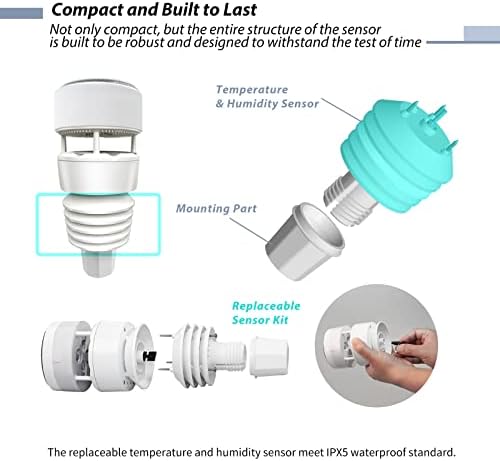 Compact and Built to Last

Not only compact, but the entire structure of the sensor is built to be robust and designed to withstand the test of time

Temperature & Humidity Sensor

Mounting Part

Replaceable Sensor Kit

The replaceable temperature and humidity sensor meet IPX5 waterproof standard.